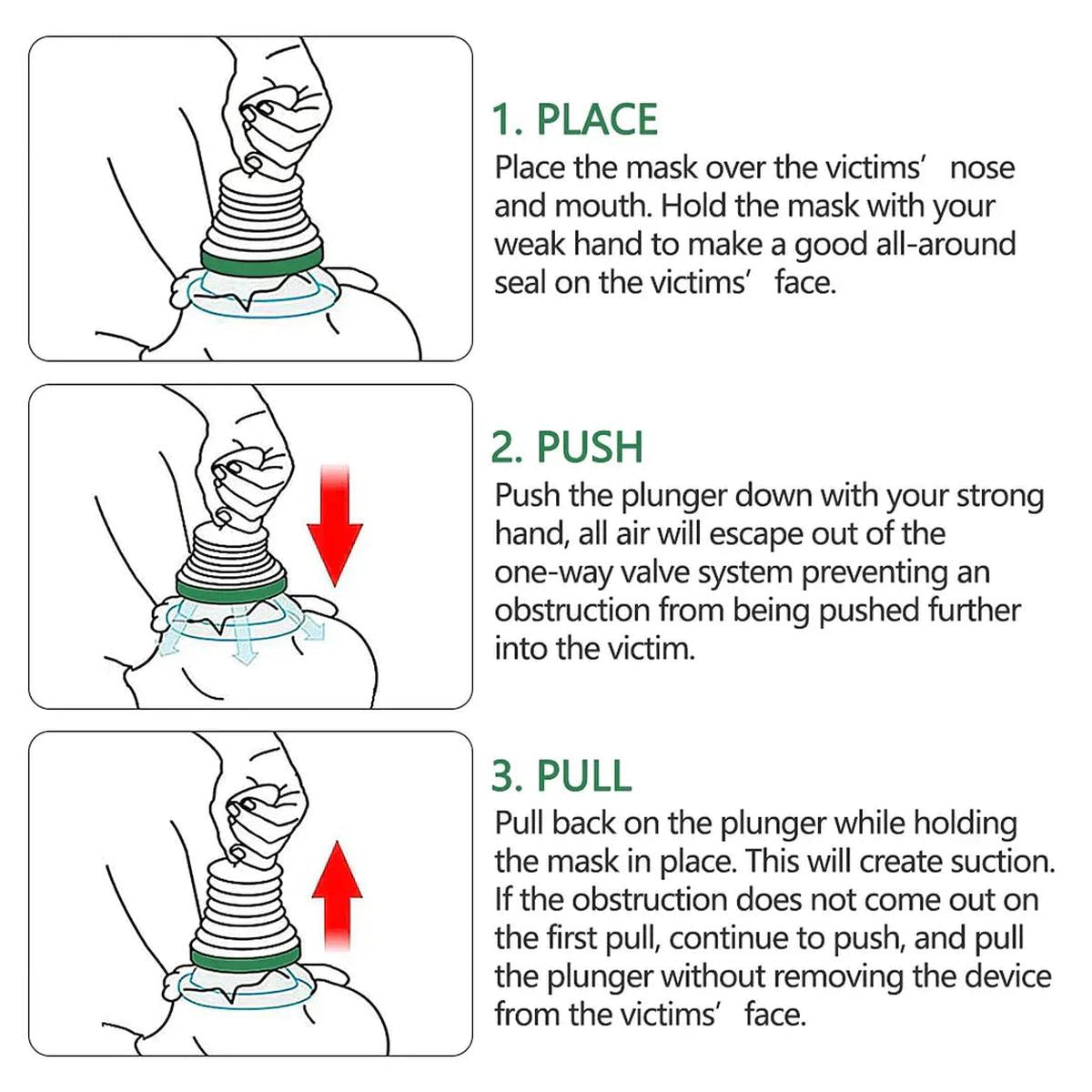 1. PLACE
Place the mask over the victims’ nose and mouth. Hold the mask with your weak hand to make a good all-around seal on the victims’ face.

2. PUSH
Push the plunger down with your strong hand, all air will escape out of the one-way valve system preventing an obstruction from being pushed further into the victim.

3. PULL
Pull back on the plunger while holding the mask in place. This will create suction. If the obstruction does not come out on the first pull, continue to push, and pull the plunger without removing the device from the victims’ face.