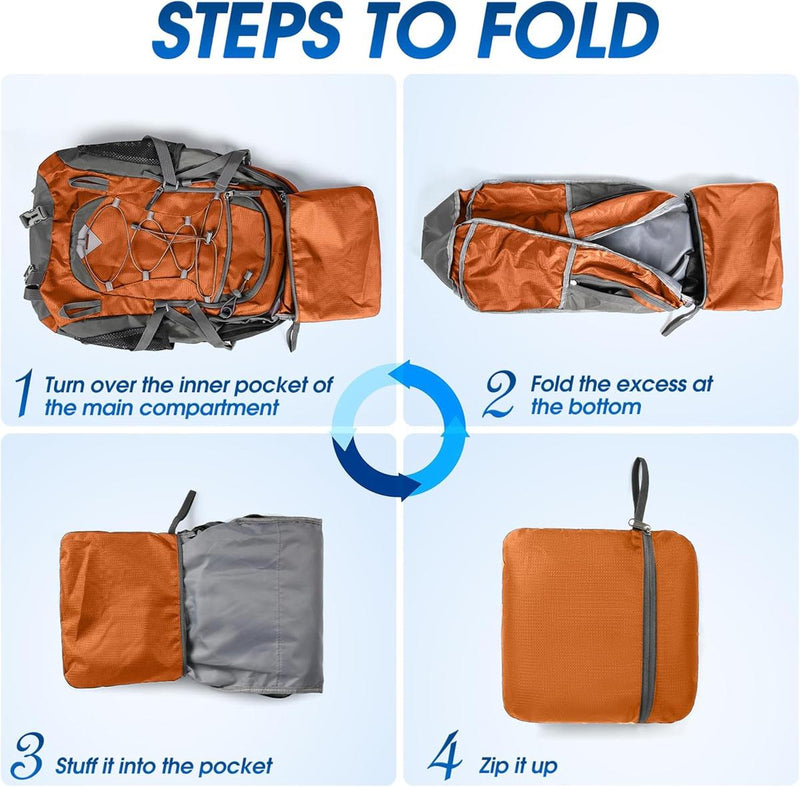 STEPS TO FOLD

1 Turn over the inner pocket of the main compartment

2 Fold the excess at the bottom

3 Stuff it into the pocket

4 Zip it up